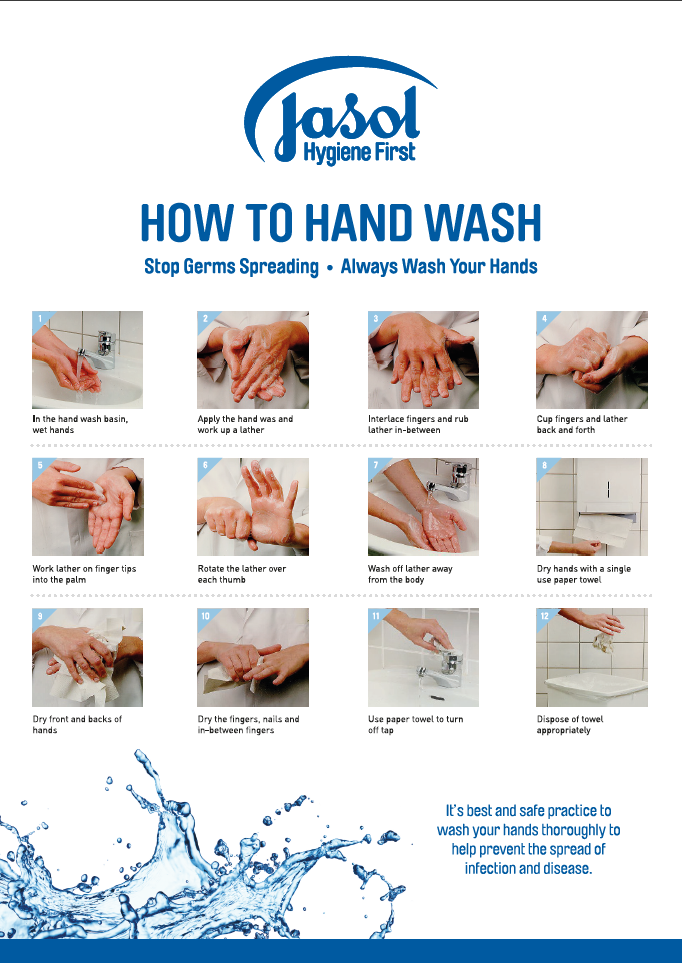 Jasol
Hygiene First

HOW TO HAND WASH

Stop Germs Spreading • Always Wash Your Hands

1
In the hand wash basin, wet hands

2
Apply the hand was and work up a lather

3
Interlace fingers and rub lather in-between

4
Cup fingers and lather back and forth

5
Work lather on finger tips into the palm

6
Rotate the lather over each thumb

7
Wash off lather away from the body

8
Dry hands with a single use paper towel

9
Dry front and backs of hands

10
Dry the fingers, nails and in-between fingers

11
Use paper towel to turn off tap

12
Dispose of towel appropriately

It's best and safe practice to wash your hands thoroughly to help prevent the spread of infection and disease.